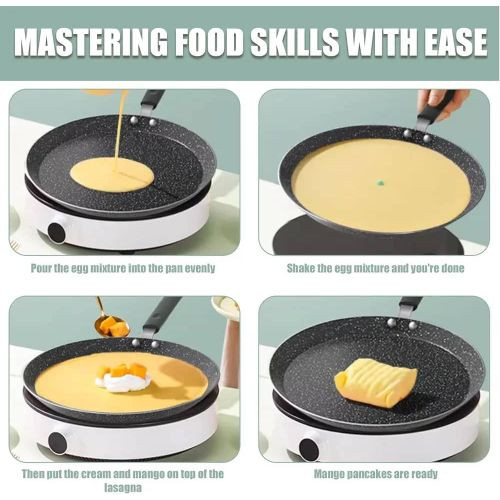 MASTERING FOOD SKILLS WITH EASE

Pour the egg mixture into the pan evenly

Shake the egg mixture and you're done

Then put the cream and mango on top of the lasagna

Mango pancakes are ready