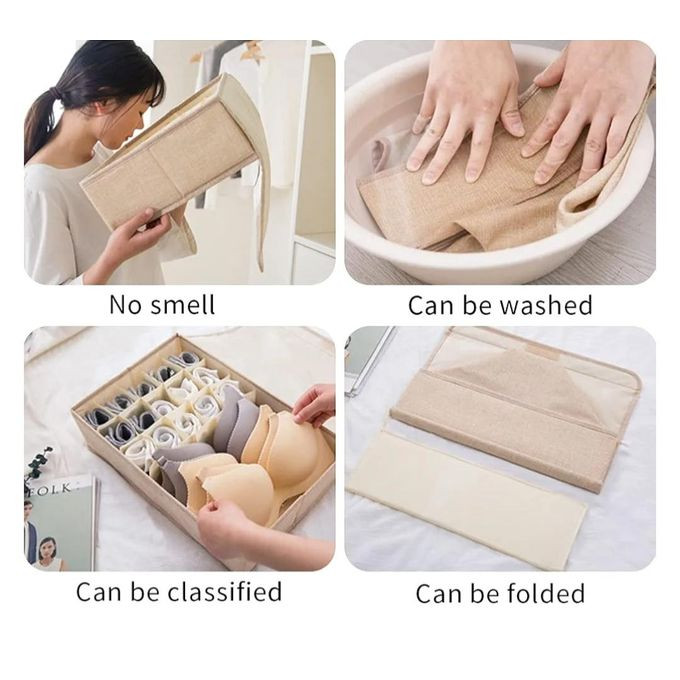 No smell

Can be washed

EOLK

Can be classified

Can be folded