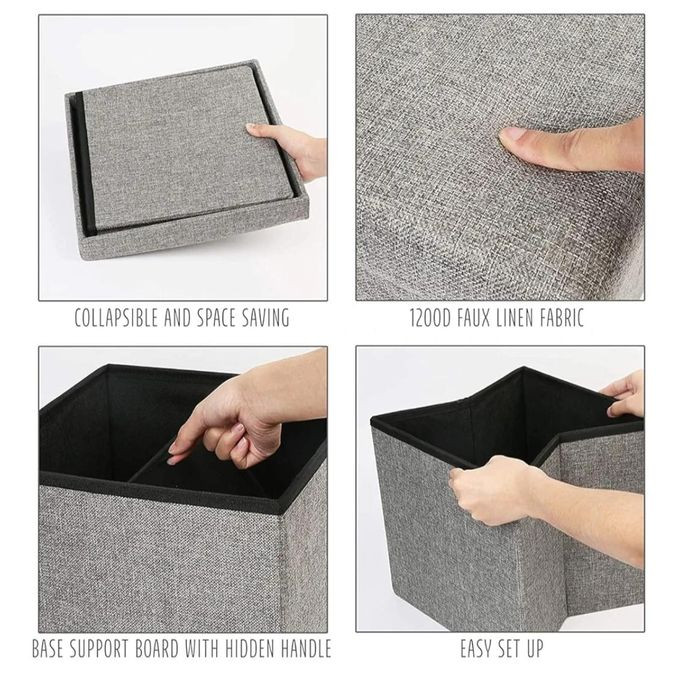 COLLAPSIBLE AND SPACE SAVING

1200D FAUX LINEN FABRIC

BASE SUPPORT BOARD WITH HIDDEN HANDLE

EASY SET UP