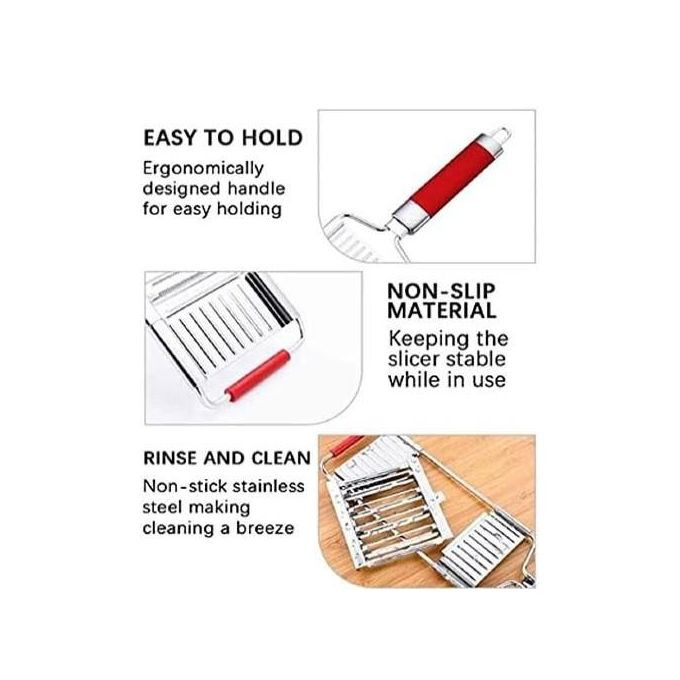 EASY TO HOLD
Ergonomically designed handle for easy holding

NON-SLIP MATERIAL
Keeping the slicer stable while in use

RINSE AND CLEAN
Non-stick stainless steel making cleaning a breeze