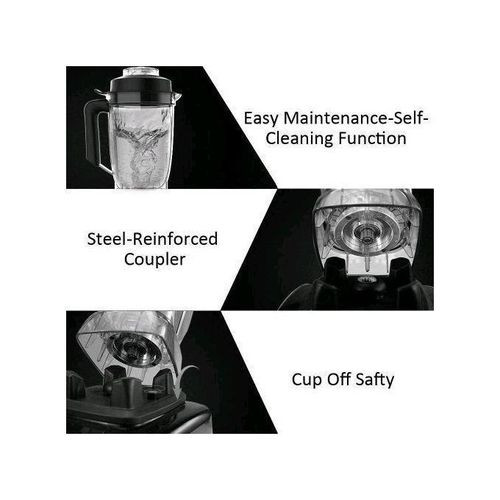 Easy Maintenance-Self-Cleaning Function

Steel-Reinforced Coupler

Cup Off Safty