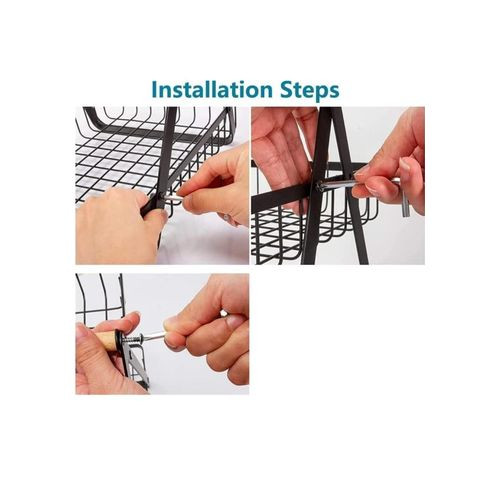 Installation Steps