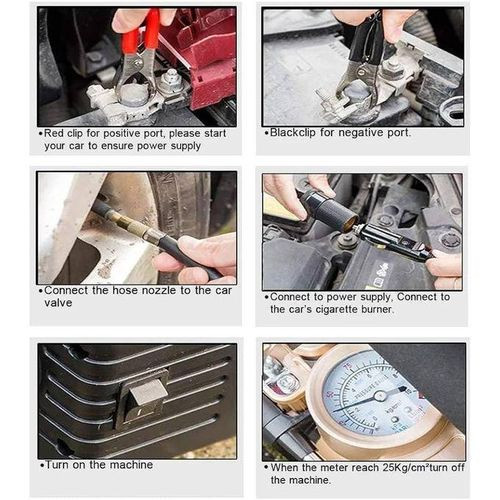 •Red clip for positive port, please start your car to ensure power supply

•Blackclip for negative port.

•Connect the hose nozzle to the car valve

•Connect to power supply, Connect to the car's cigarette burner.

•Turn on the machine

•When the meter reach 25Kg/cm²turn off the machine.