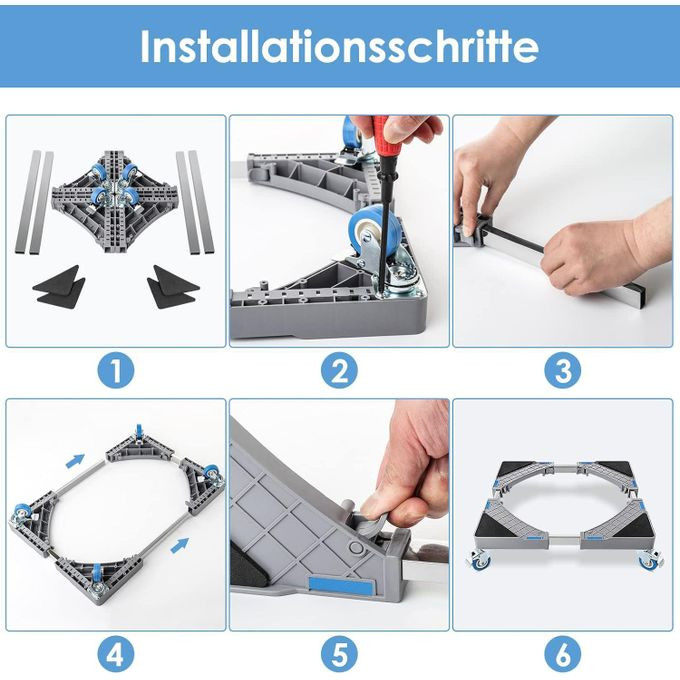 Installationsschritte

1

2

3

4

5

6