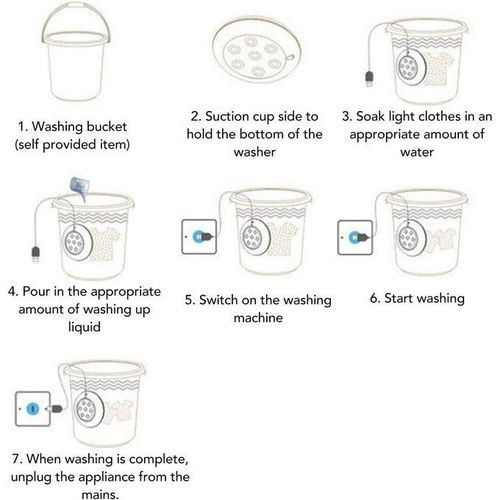 1. Washing bucket (self provided item)

2. Suction cup side to hold the bottom of the washer

3. Soak light clothes in an appropriate amount of water

4. Pour in the appropriate amount of washing up liquid

5. Switch on the washing machine

6. Start washing

7. When washing is complete, unplug the appliance from the mains.