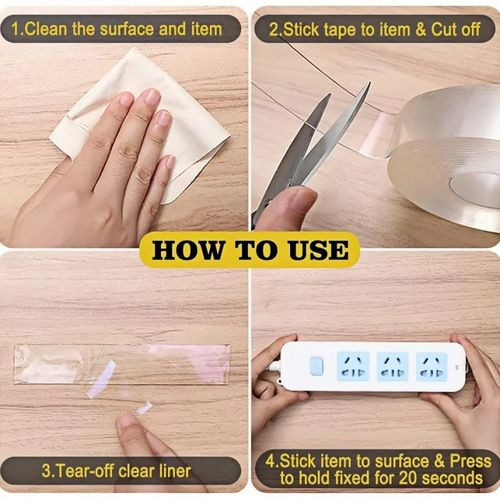 1.Clean the surface and item

2.Stick tape to item & Cut off

HOW TO USE

3.Tear-off clear liner

4.Stick item to surface & Press to hold fixed for 20 seconds