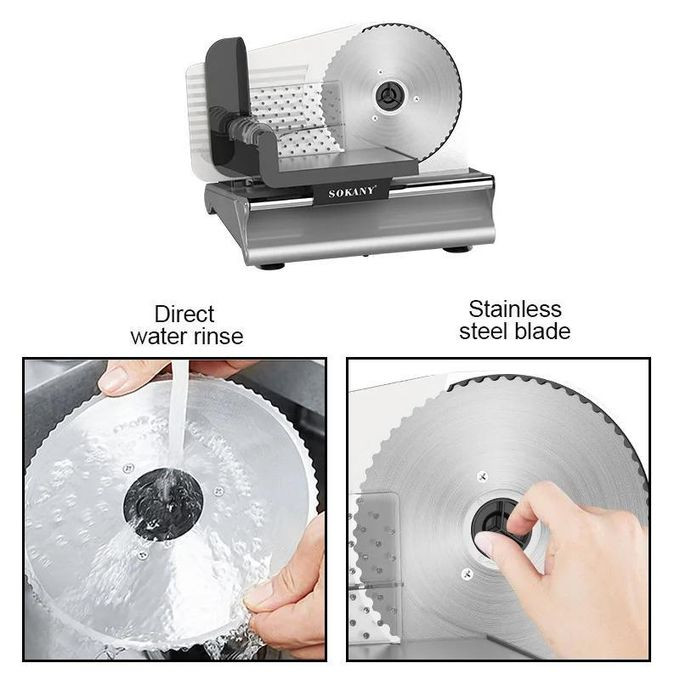 SOKANY

Direct water rinse

Stainless steel blade